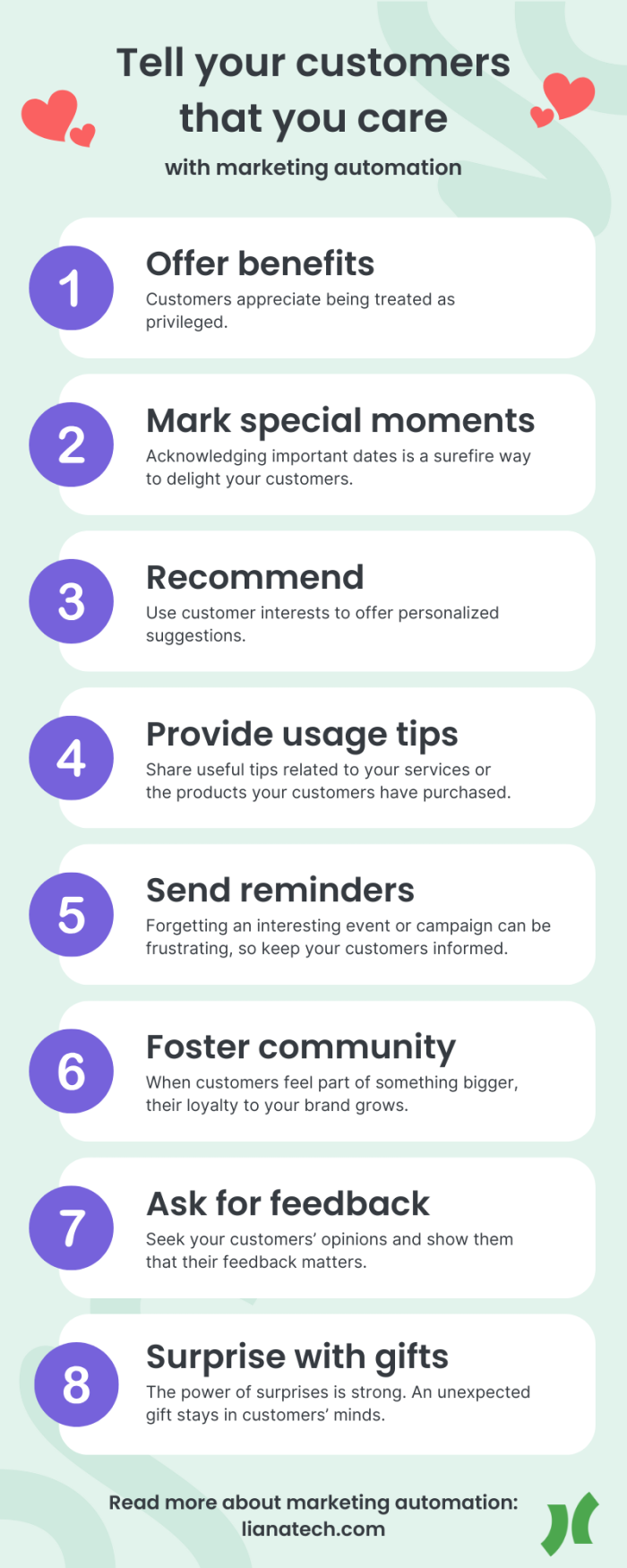 Tell your customers that you care

with marketing automation

1

Offer benefits

Customers appreciate being treated as privileged.

2

Mark special moments

Acknowledging important dates is a surefire way to delight your customers.

3

Recommend

Use customer interests to offer personalized suggestions.

4

Provide usage tips

Share useful tips related to your services or the products your customers have purchased.

5

Send reminders

Forgetting an interesting event or campaign can be frustrating, so keep your customers informed.

6

Foster community

When customers feel part of something bigger, their loyalty to your brand grows.

7

Ask for feedback

Seek your customers' opinions and show them that their feedback matters.

8

Surprise with gifts

The power of surprises is strong. An unexpected gift stays in customers' minds.

Read more about marketing automation: lianatech.com